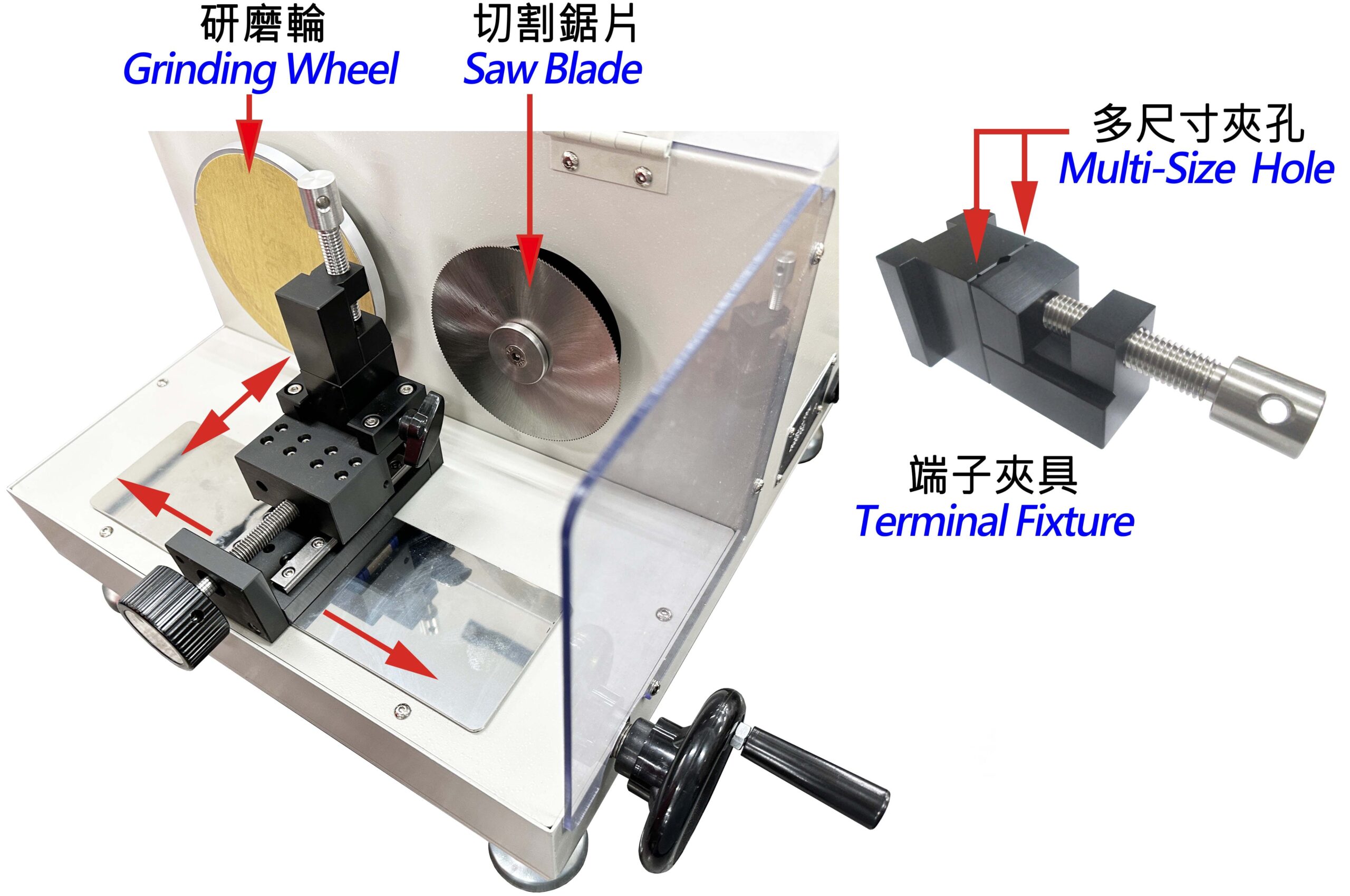 研磨輪
Grinding Wheel

切割鋸片
Saw Blade

多尺寸夾孔
Multi-Size Hole

端子夾具
Terminal Fixture