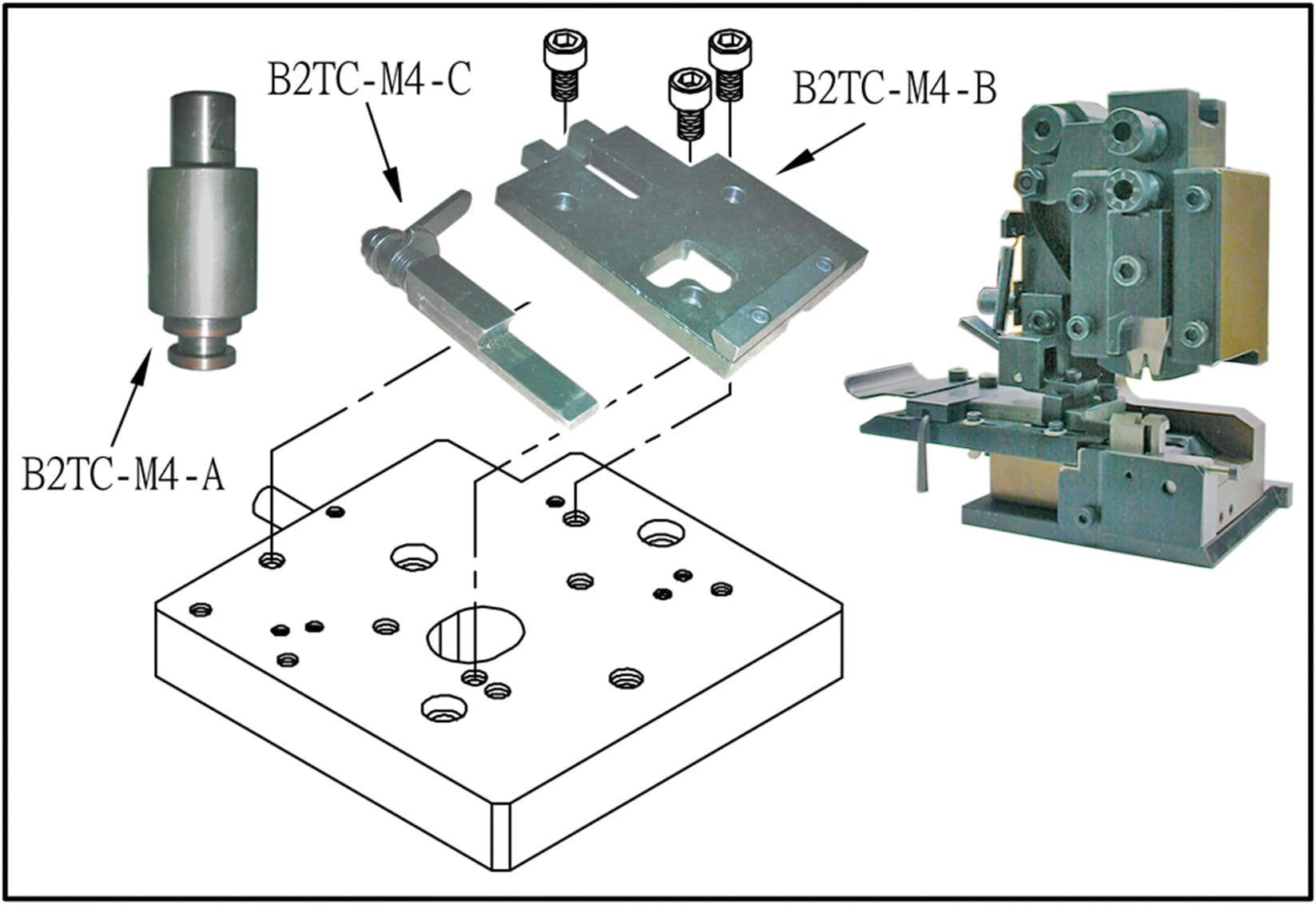 B2TC-M4-C

B2TC-M4-B

B2TC-M4-A